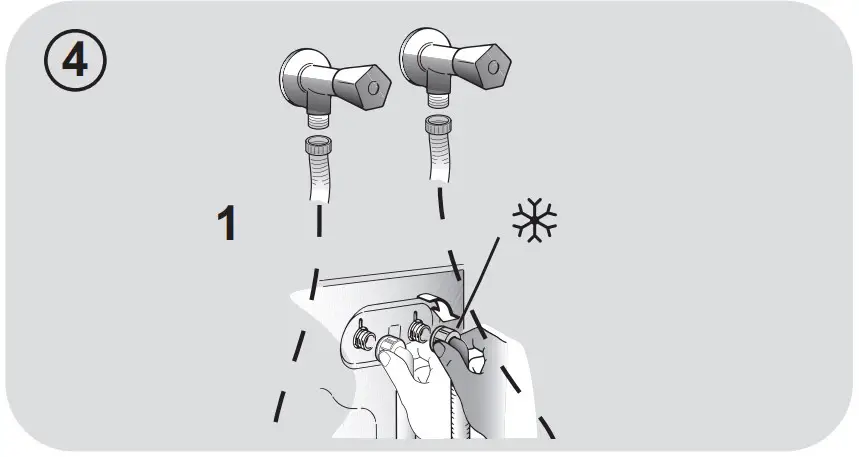 ④

1