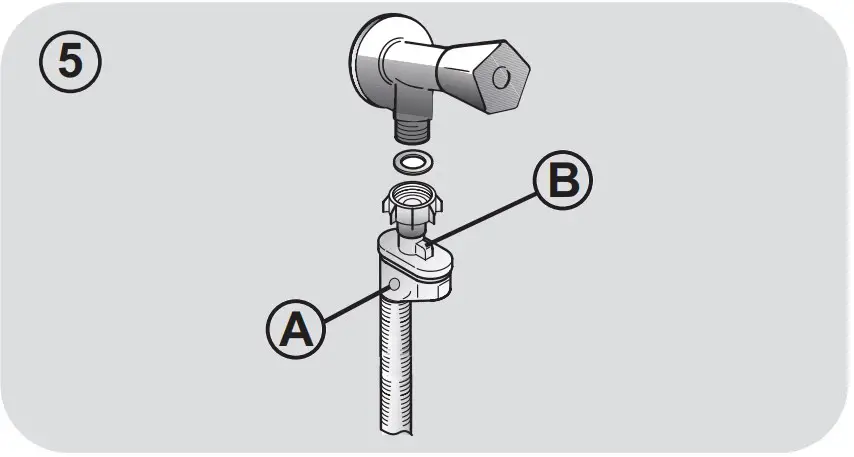 5

B

A