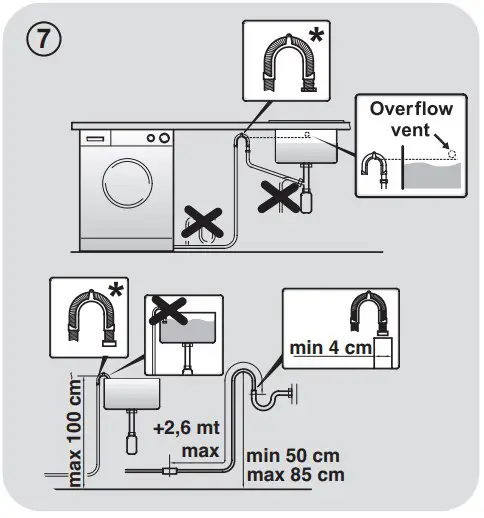 7

*

Overflow vent

*

min 4 cm

max 100 cm

+2,6 mt max

min 50 cm
max 85 cm