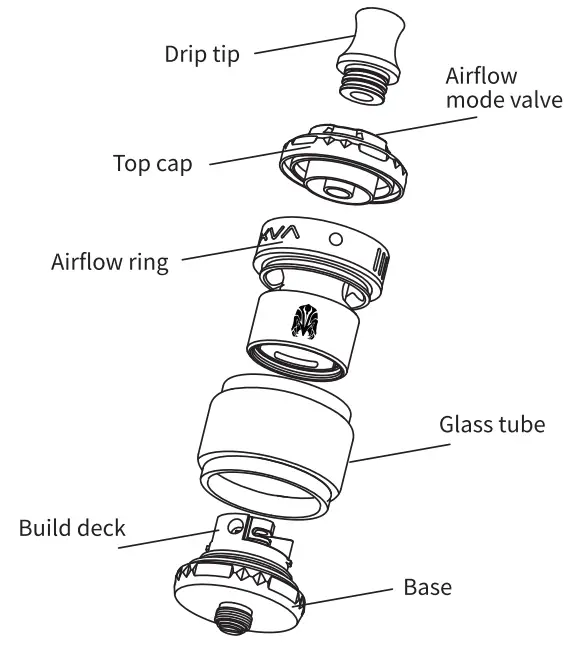 Drip tip

Airflow mode valve

Top cap

Airflow ring

Glass tube

Build deck

Base