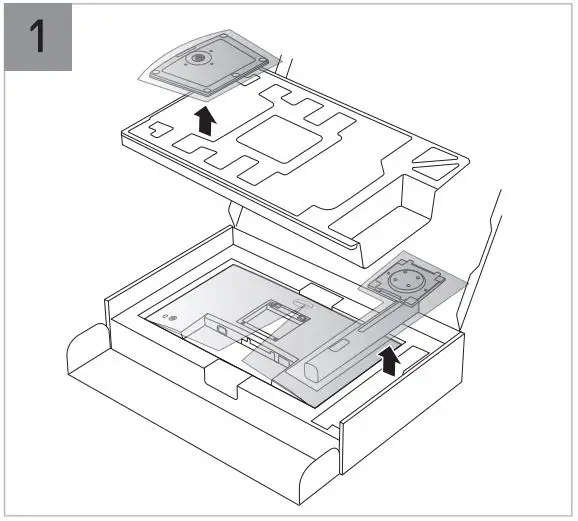 1