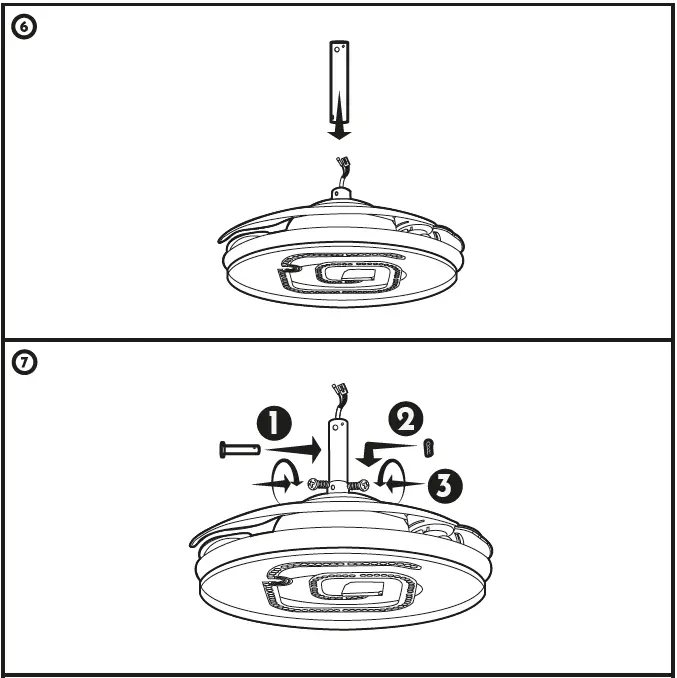 6

7

1

2

3