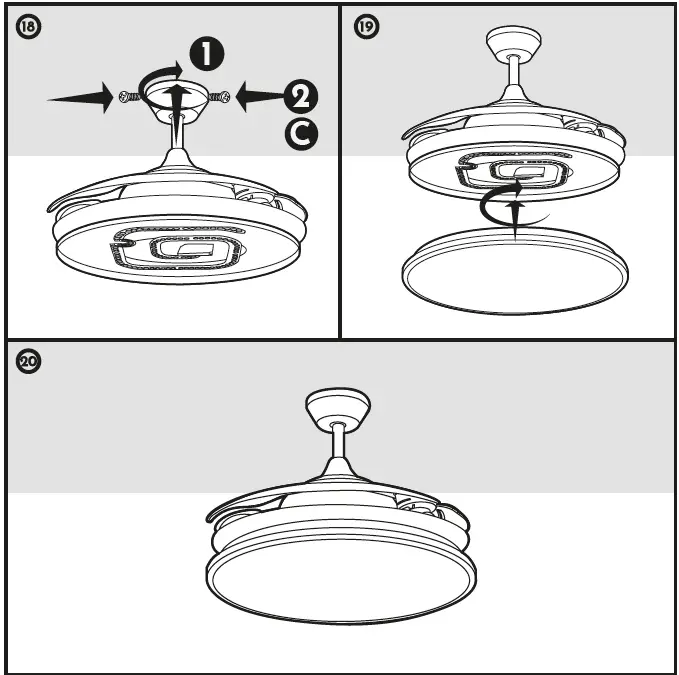 18

1

2

C

19

20