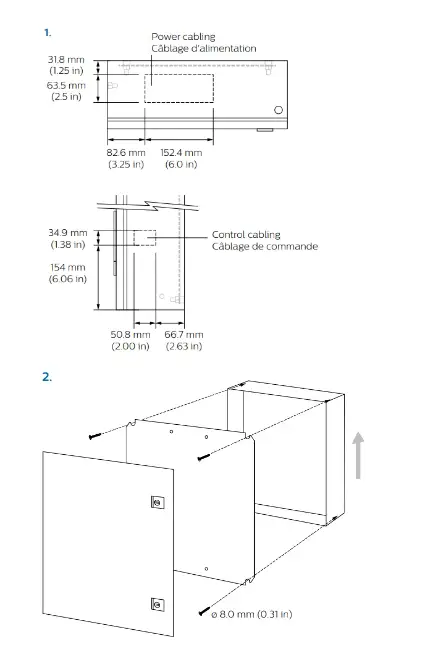 1.

Power cabling
Câblage d'alimentation

31.8 mm
(1.25 in)

63.5 mm
(2.5 in)

82.6 mm
(3.25 in)

152.4 mm
(6.0 in)

34.9 mm
(1.38 in)

154 mm
(6.06 in)

Control cabling
Câblage de commande

50.8 mm
(2.00 in)

66.7 mm
(2.63 in)

2.

ø 8.0 mm (0.31 in)