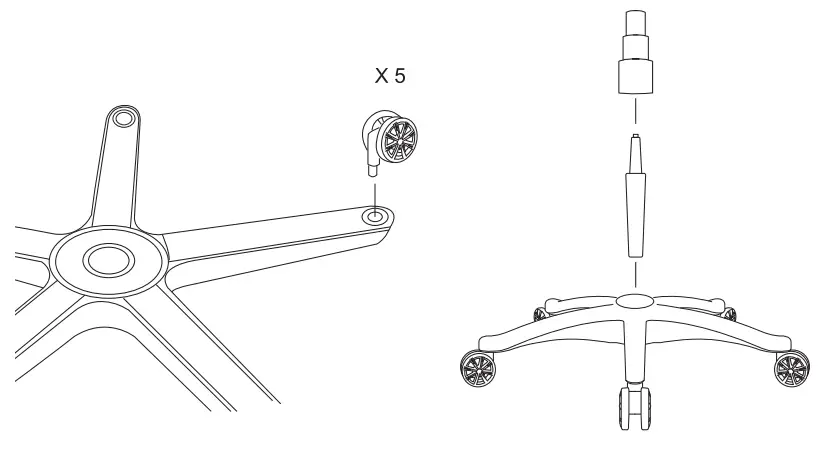 X 5