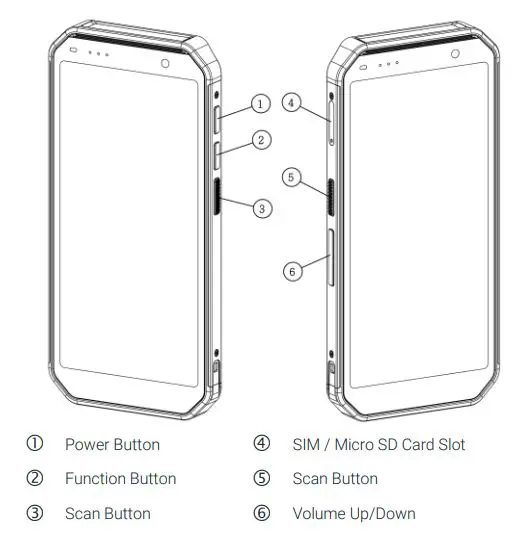 1
2
3
4
5
6

① Power Button
② Function Button
③ Scan Button

④ SIM / Micro SD Card Slot
⑤ Scan Button
⑥ Volume Up/Down