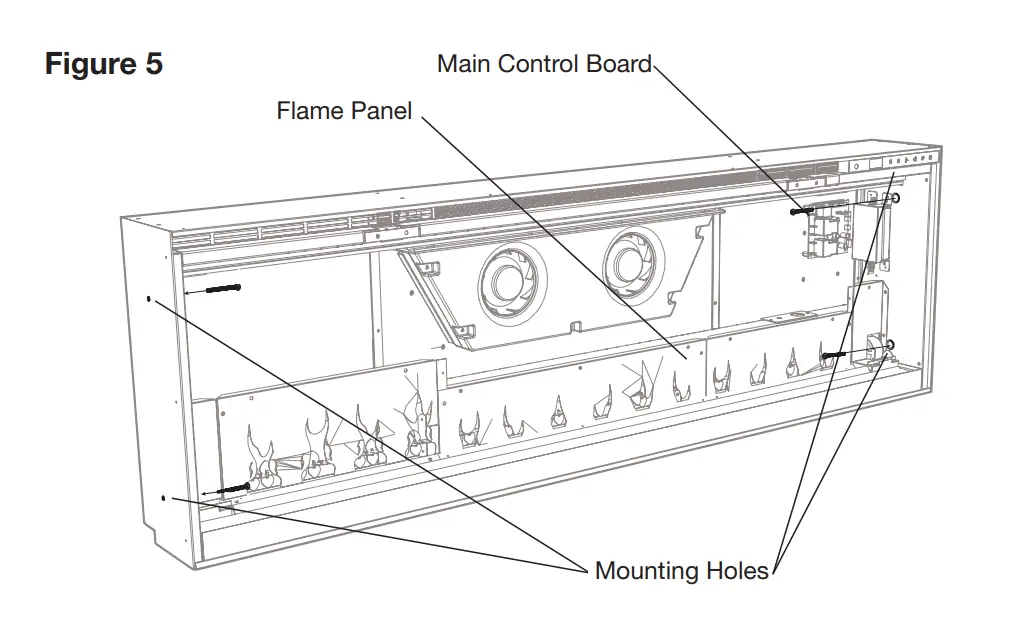 Figure 5

Main Control Board

Flame Panel

Mounting Holes