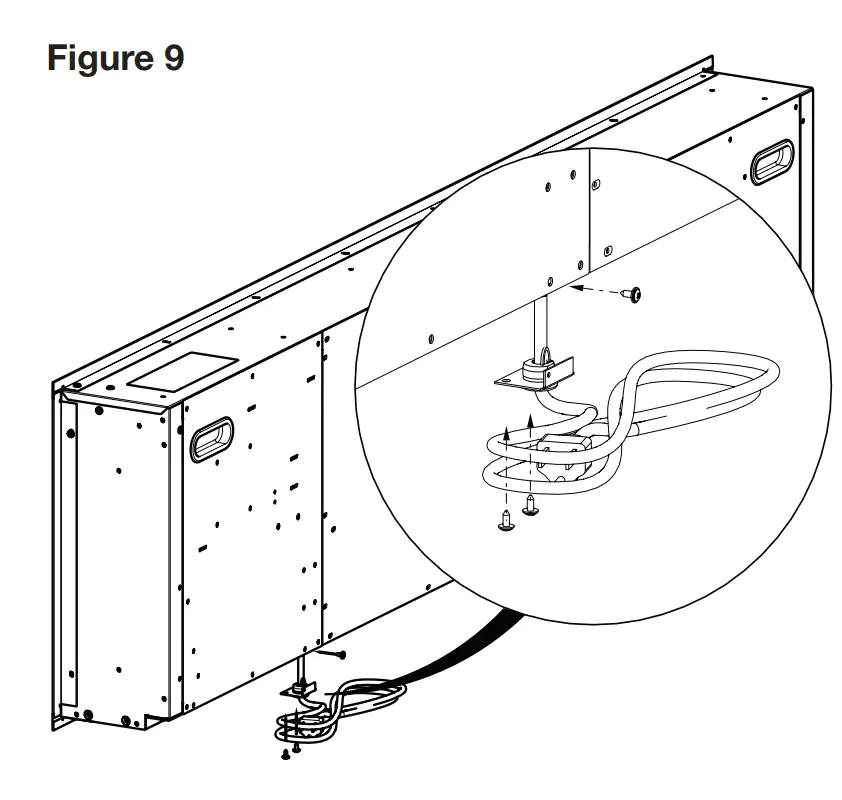 Figure 9