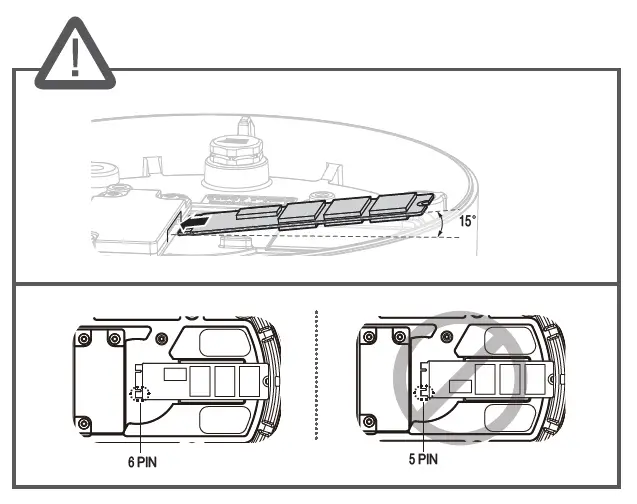 15°

6 PIN

5 PIN