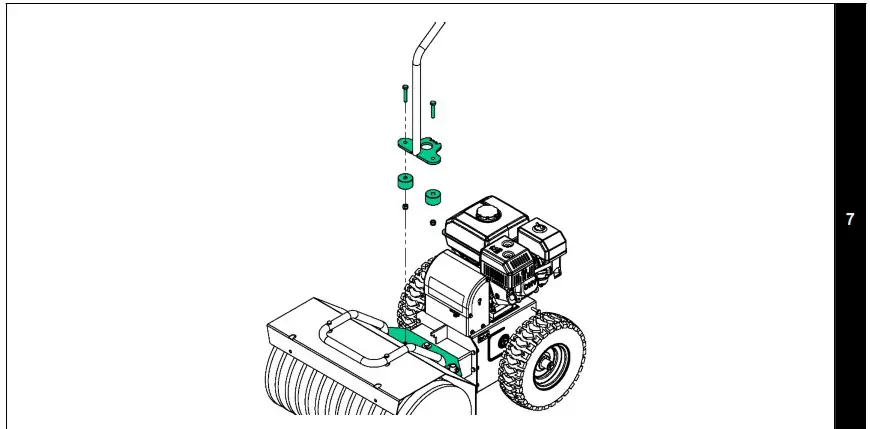 7