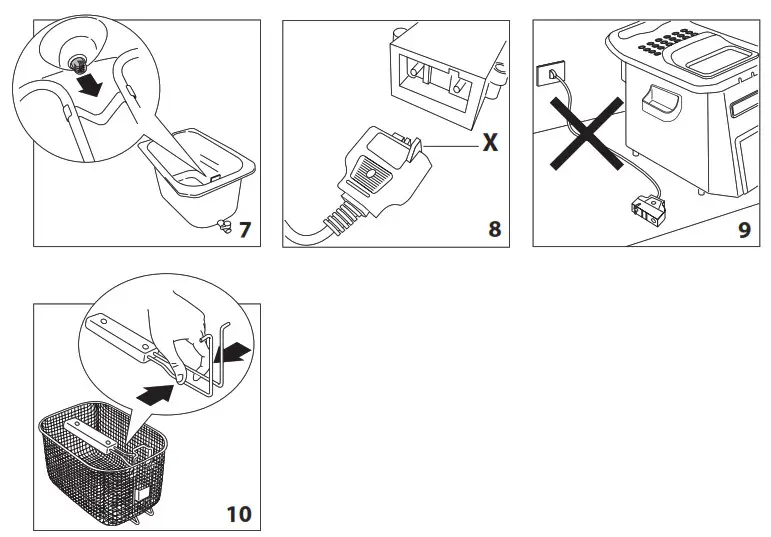 7

X
8

9

10