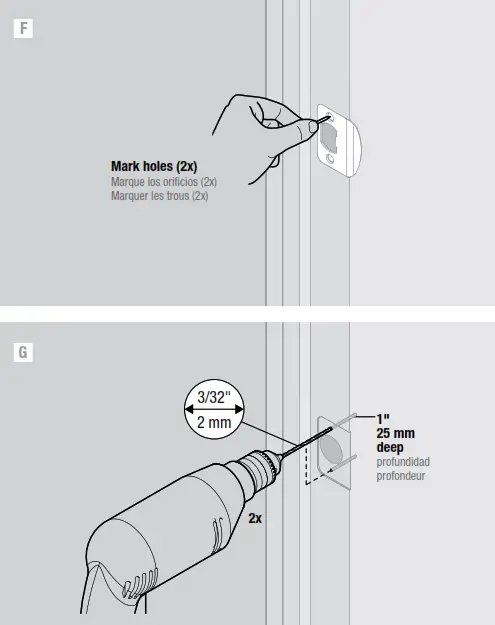 F

Mark holes (2x)
Marque los orificios (2x)
Marquer les trous (2x)

G

3/32"
2 mm

1"
25 mm
deep
profundidad
profondeur

2x