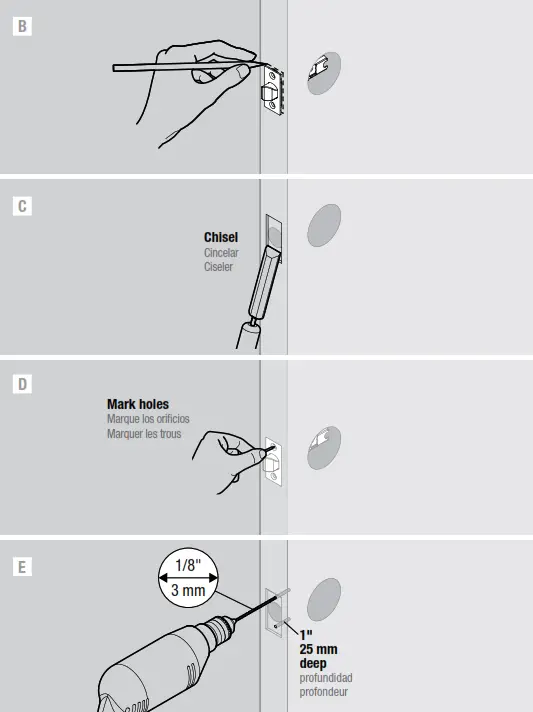 B

C

Chisel
Cincelar
Ciseler

D

Mark holes
Marque los orificios
Marquer les trous

E

1/8"
3 mm

1"
25 mm
deep
profundidad
profondeur