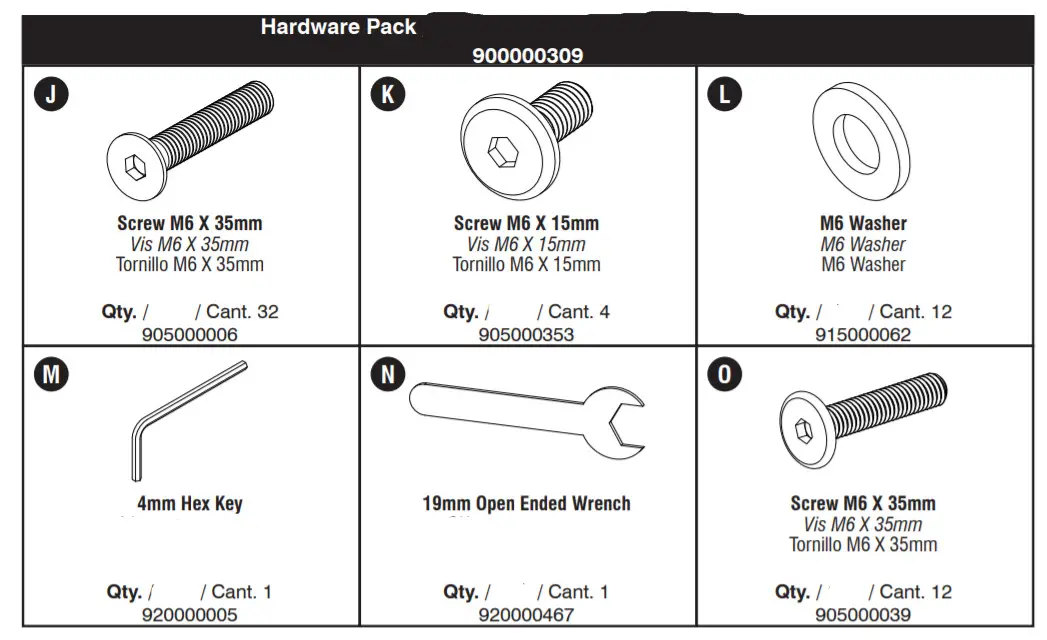 Hardware Pack
900000309

J
Screw M6 X 35mm
Vis M6 X 35mm
Tornillo M6 X 35mm
Qty. / / Cant. 32
905000006

K
Screw M6 X 15mm
Vis M6 X 15mm
Tornillo M6 X 15mm
Qty. / / Cant. 4
905000353

L
M6 Washer
M6 Washer
M6 Washer
Qty. / / Cant. 12
915000062

M
4mm Hex Key
Qty. / / Cant. 1
920000005

N
19mm Open Ended Wrench
Qty. / / Cant. 1
920000467

O
Screw M6 X 35mm
Vis M6 X 35mm
Tornillo M6 X 35mm
Qty. / / Cant. 12
905000039