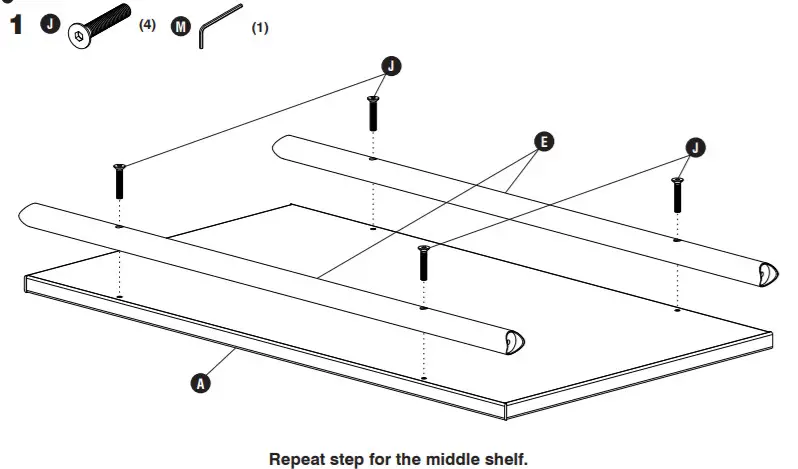 1 J (4) M (1)

J

E

J

A

Repeat step for the middle shelf.