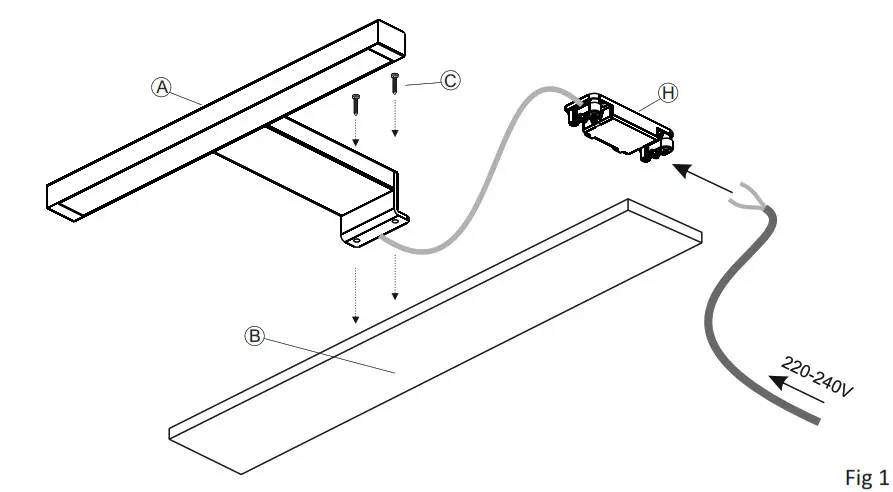 A
C
H
B
220-240V
Fig 1