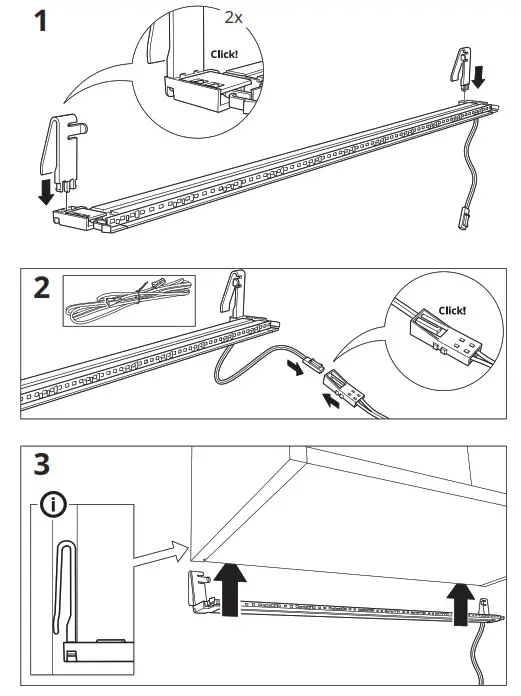 1

2x

Click!

2

Click!

3

i