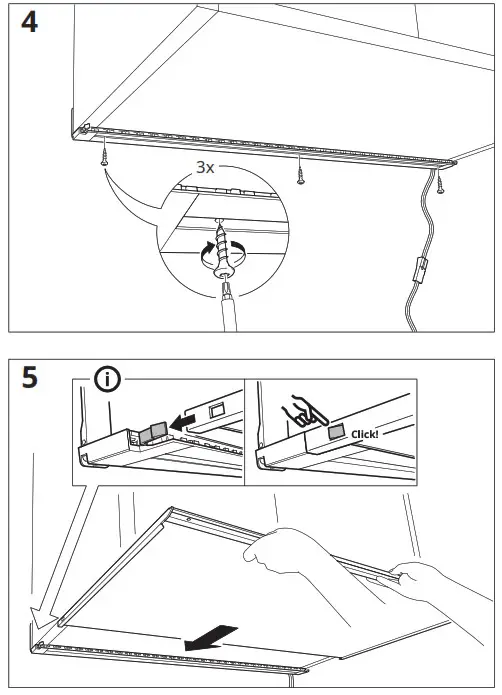 4

3x

5

i

Click!