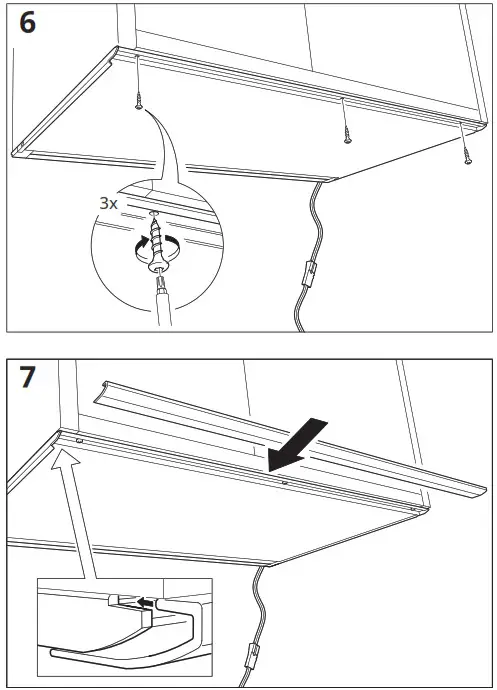 6

3x

7