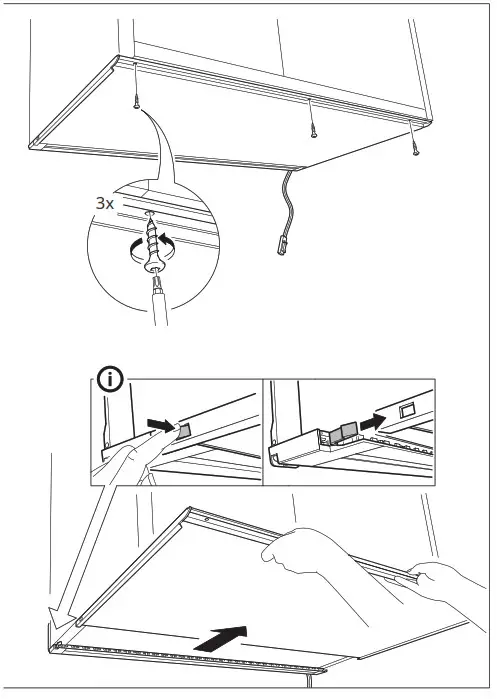 3x

i