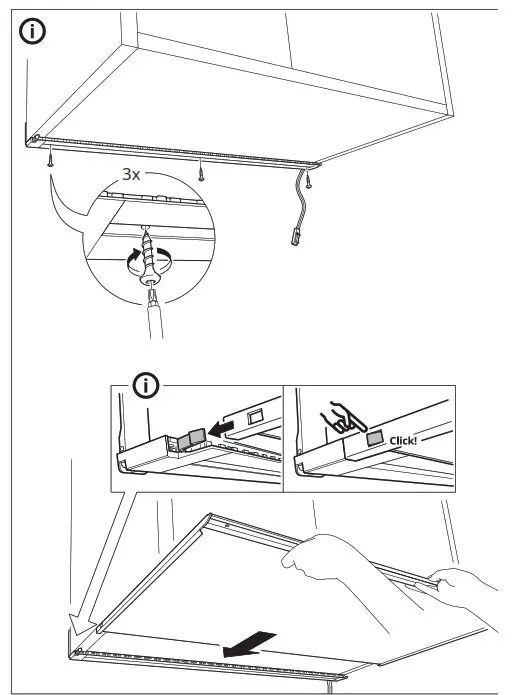 i

3x

i

Click!