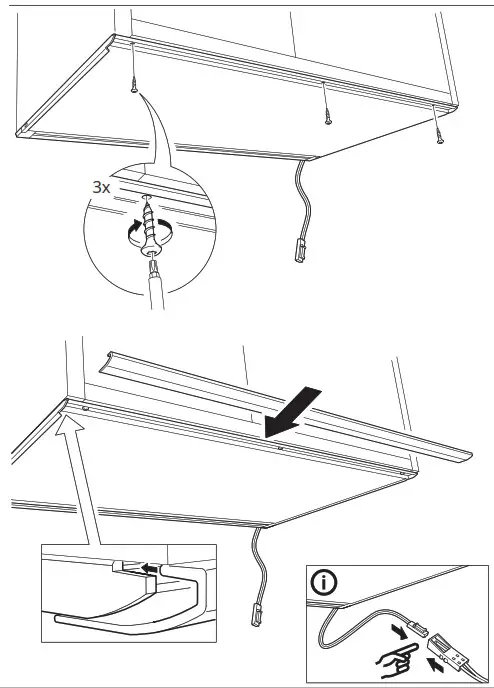 3x

i