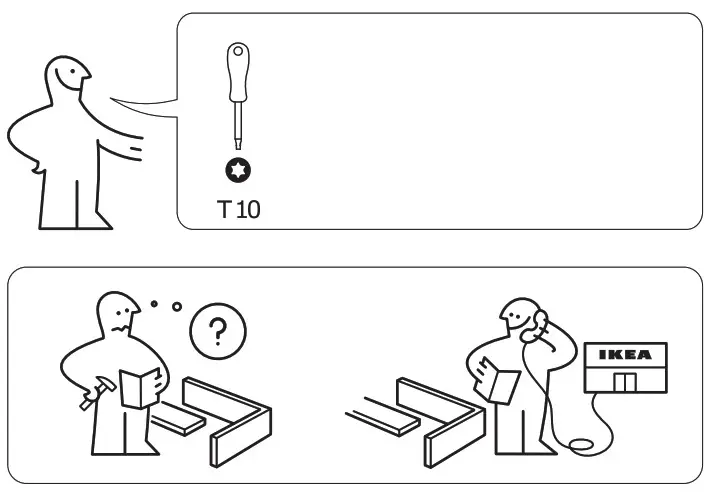 T10

?

IKEA