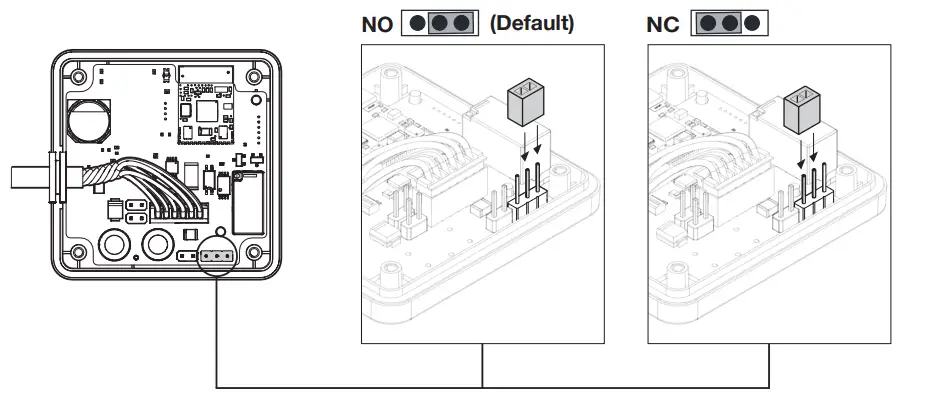 NO (Default)

NC