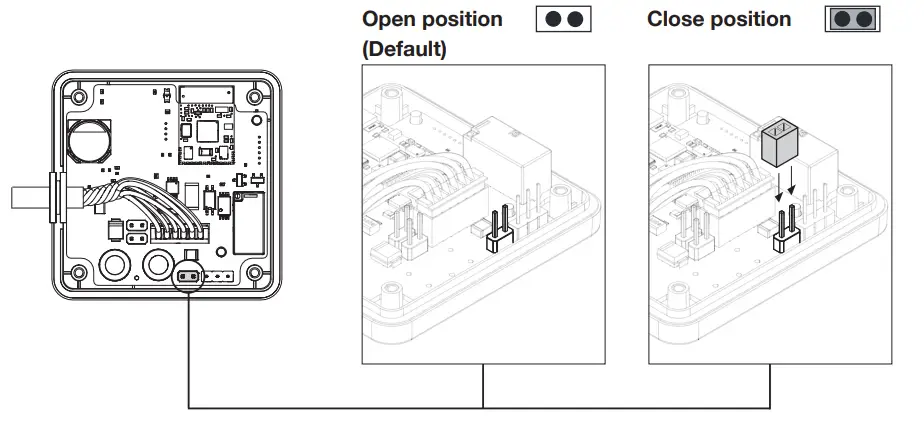 Open position
(Default)

Close position