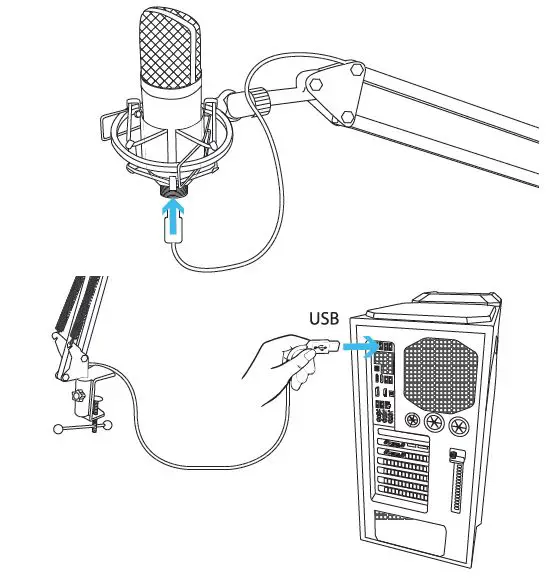 USB