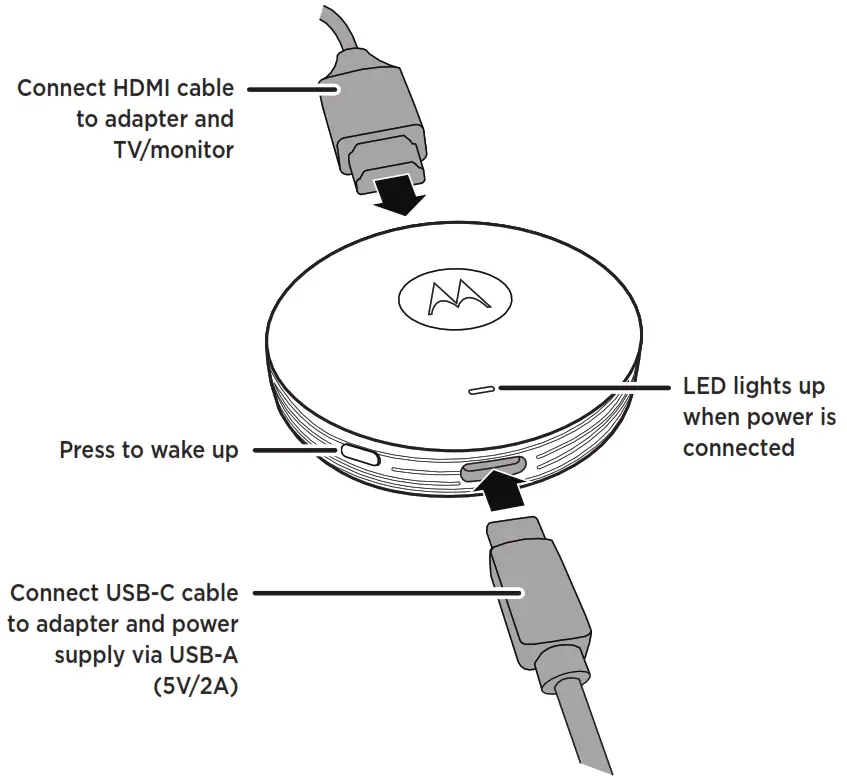 Connect HDMI cable to adapter and TV/monitor

LED lights up when power is connected

Press to wake up

Connect USB-C cable to adapter and power supply via USB-A (5V/2A)