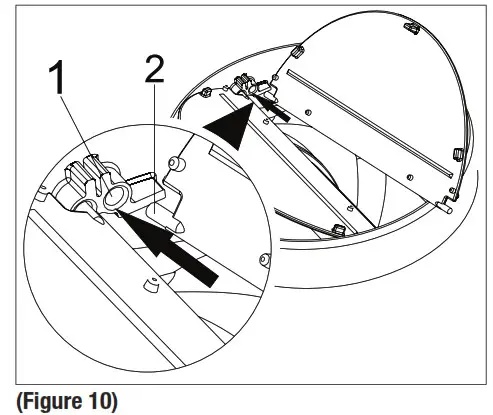 1
2
(Figure 10)