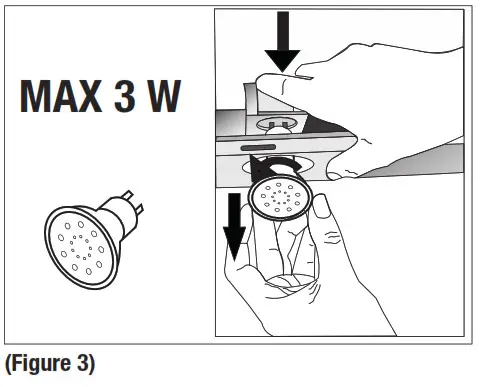 MAX 3 W

(Figure 3)