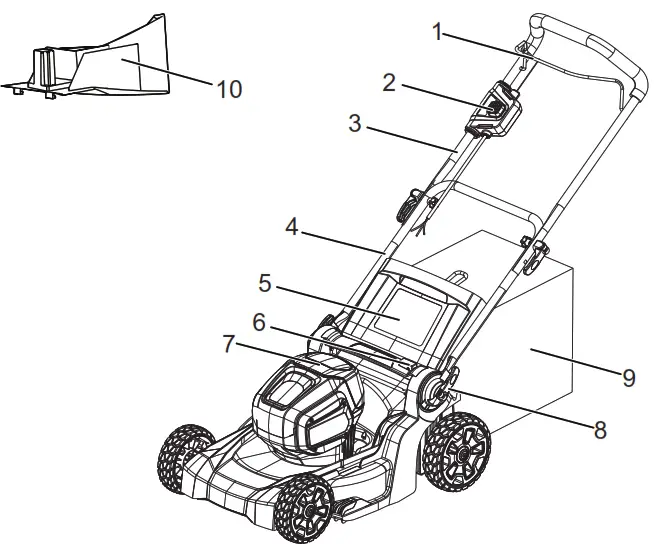 10
1
2
3
4
5
6
7
9
8