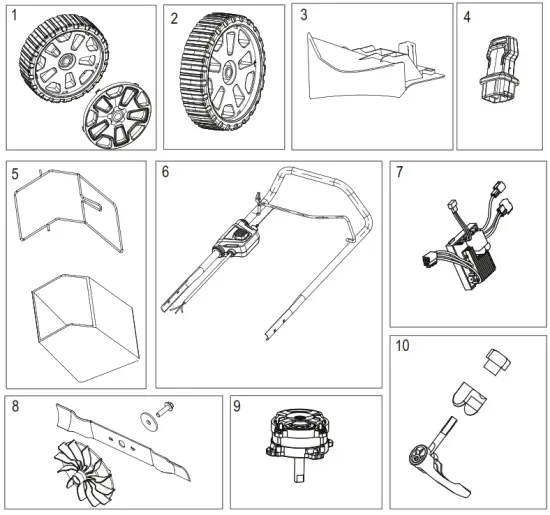 1

2

3

4

5

6

7

8

9

10