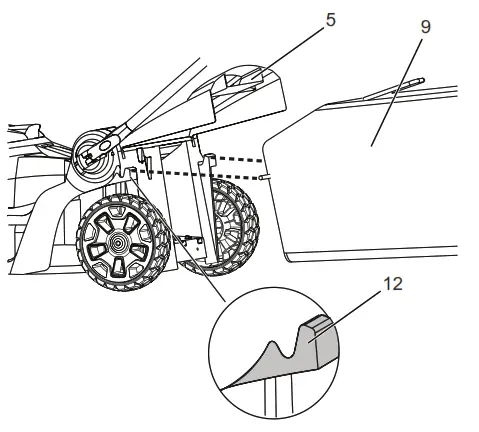 5
9
12