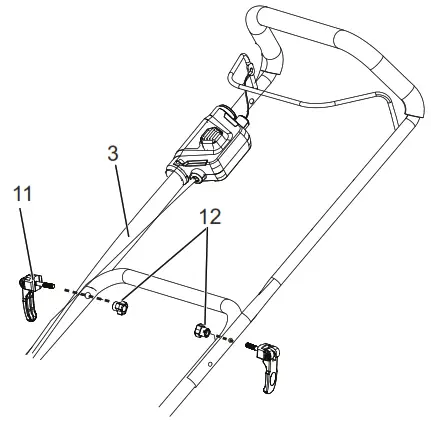 3
11
12