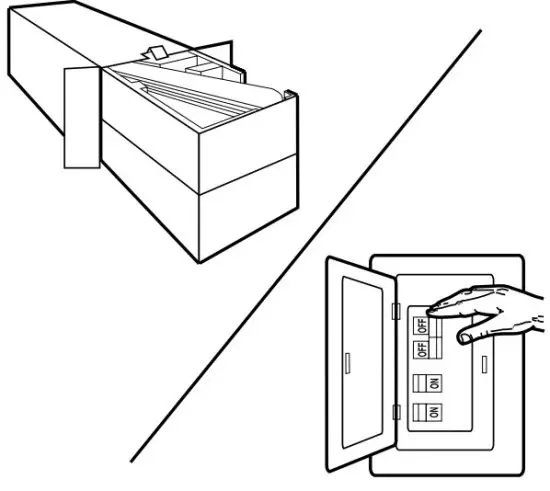 OFF
OFF
ON
ON