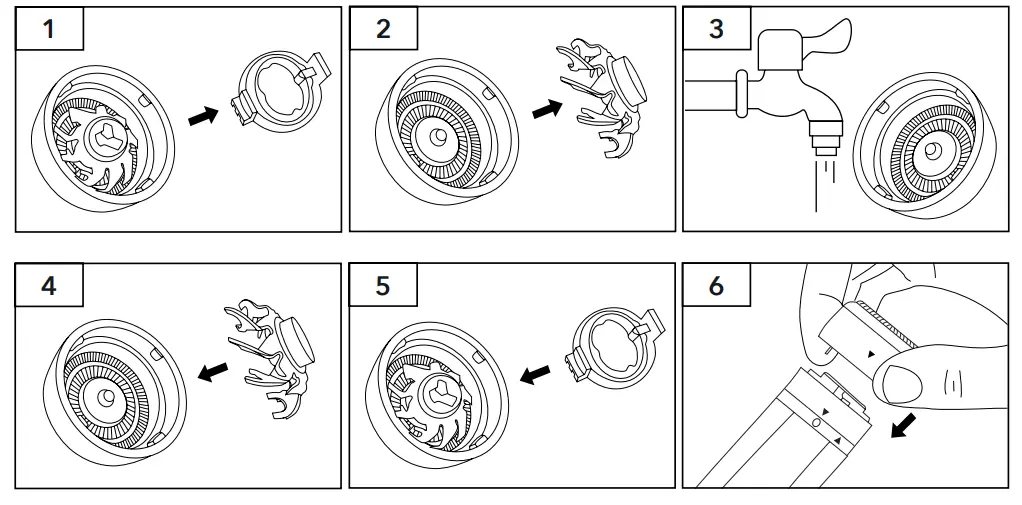 1

2

3

4

5

6