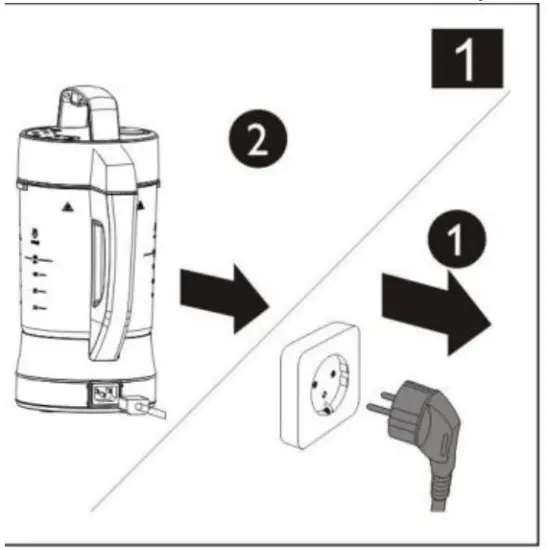 1

2

1