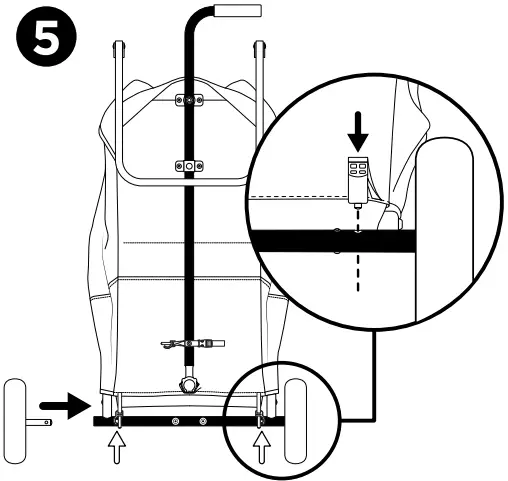 5