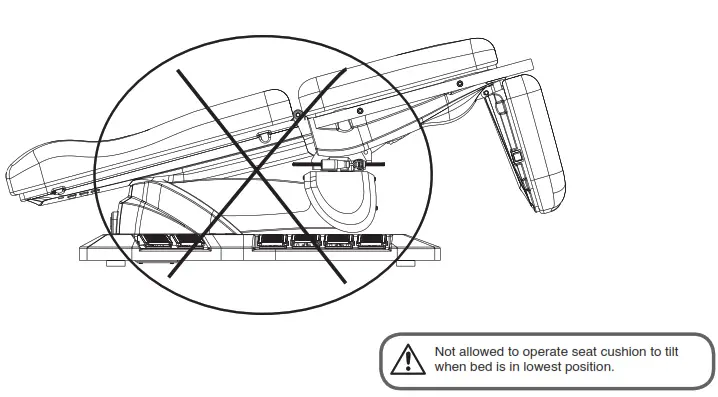 Not allowed to operate seat cushion to tilt when bed is in lowest position.