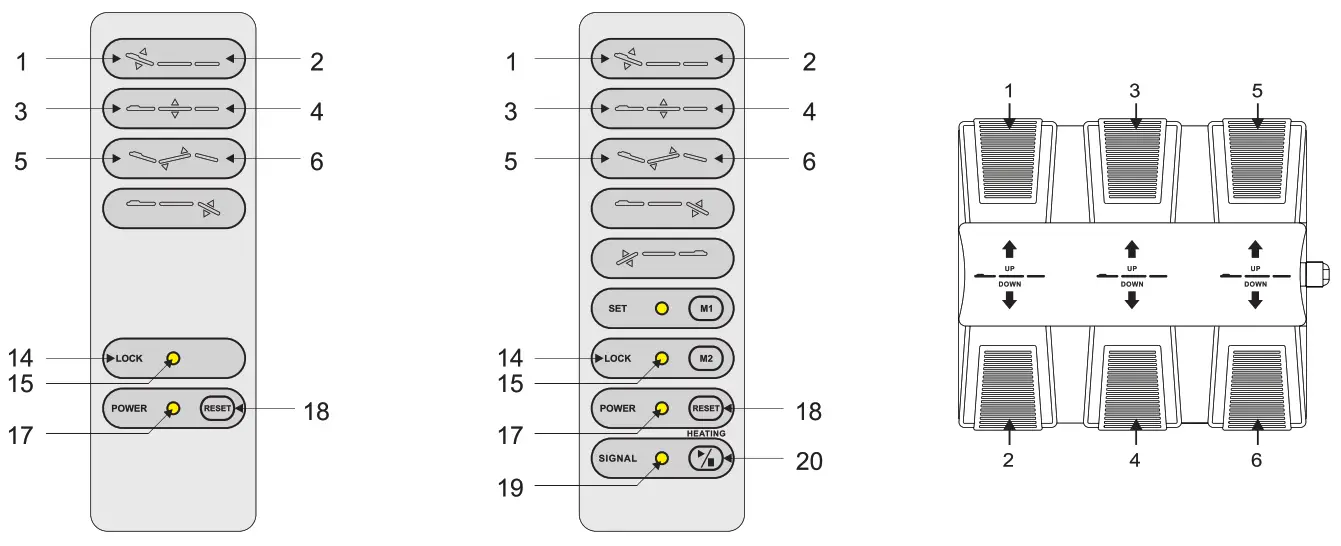 1
2
3
4
5
6
14
LOCK
15
POWER
RESET
18
17

1
2
3
4
5
6
SET
M1
14
LOCK
M2
15
POWER
RESET
18
17
HEATING
SIGNAL
20
19

1
3
5
UP
DOWN
UP
DOWN
UP
DOWN
2
4
6