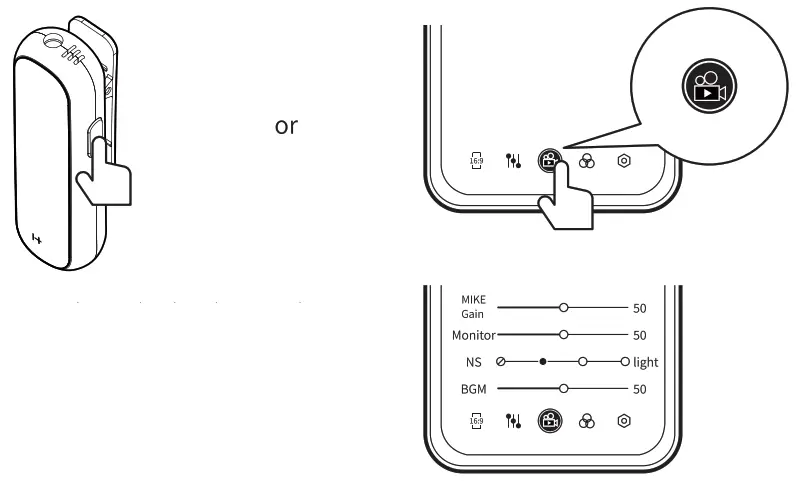 or

16:9

MIKE Gain 50

Monitor 50

NS light

BGM 50

16:9