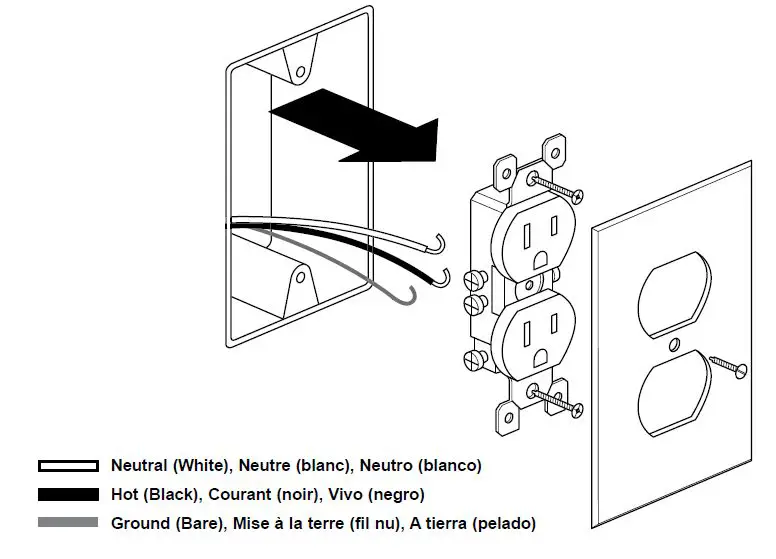 Neutral (White), Neutre (blanc), Neutro (blanco)
Hot (Black), Courant (noir), Vivo (negro)
Ground (Bare), Mise à la terre (fil nu), A tierra (pelado)