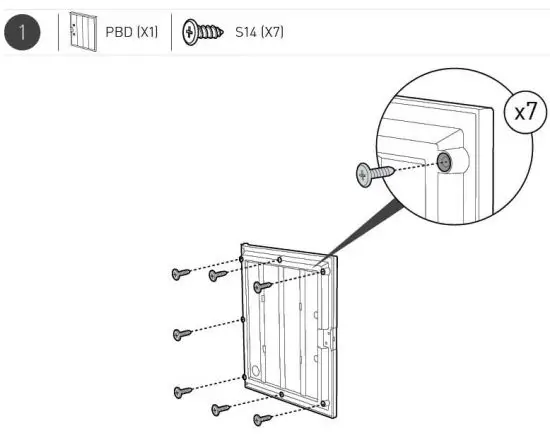 1

PBD (X1)

S14 (X7)

x7