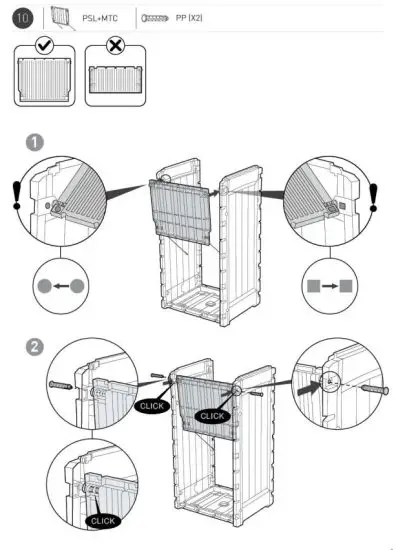 10

PSL+MTC

PP (X2)

1

2

CLICK

CLICK

CLICK