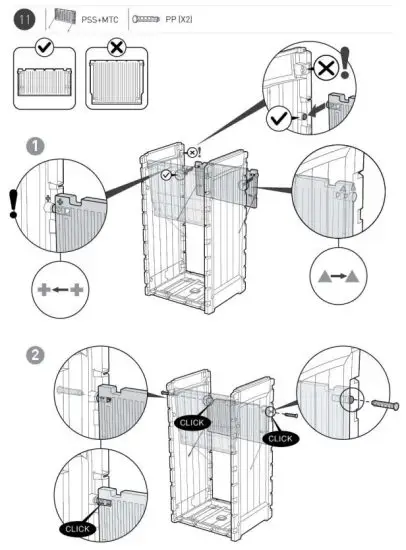 11 PSS+MTC PP (X2)

1

2

CLICK

CLICK

CLICK