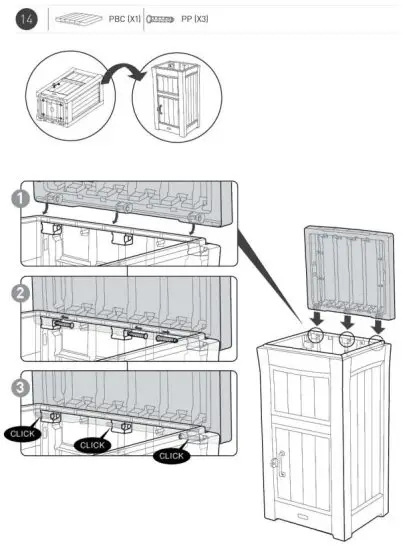 14

PBC (X1)

PP (X3)

1

2

3

CLICK

CLICK

CLICK