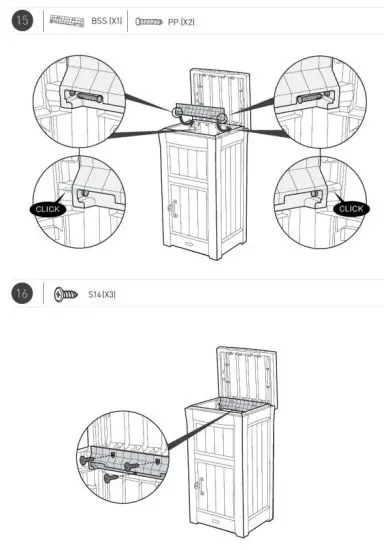 15 BSS (X1) PP (X2)

CLICK

CLICK

16 S14 (X3)